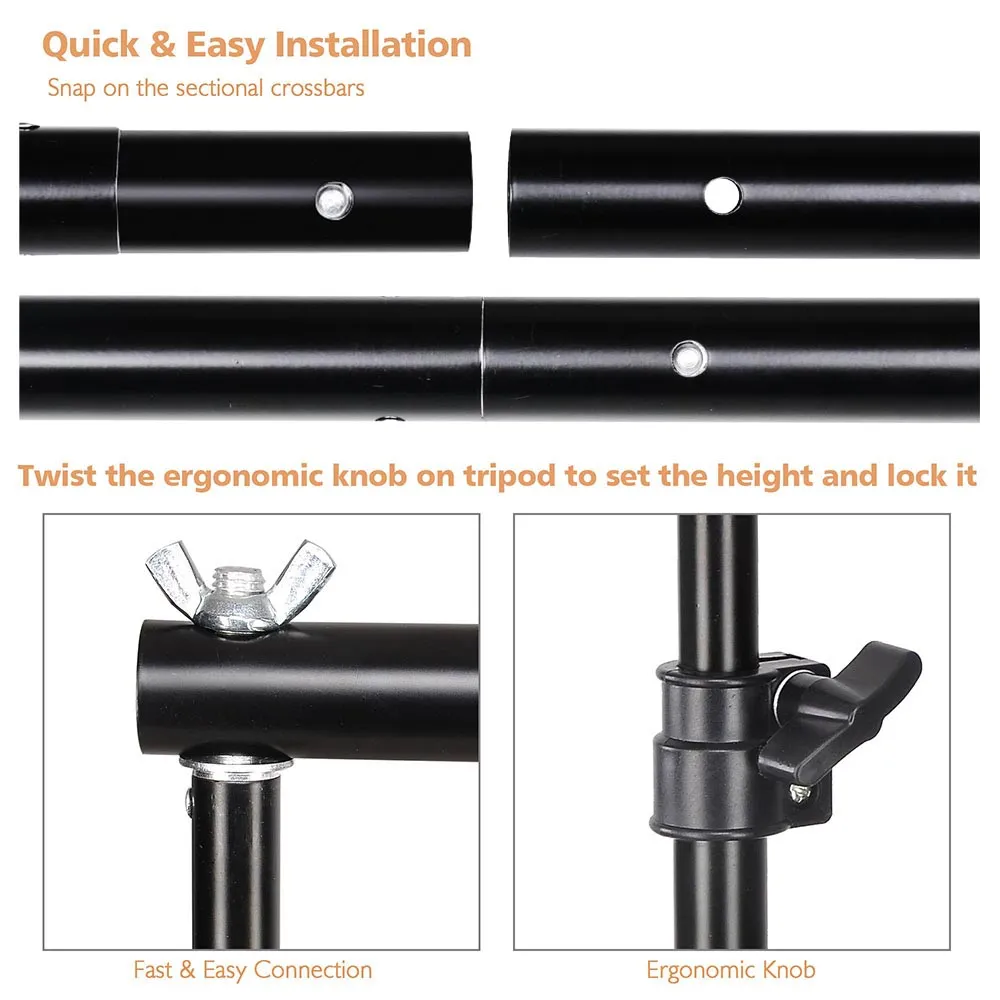 Quick & Easy Installation
Snap on the sectional crossbars

Twist the ergonomic knob on tripod to set the height and lock it

Fast & Easy Connection

Ergonomic Knob