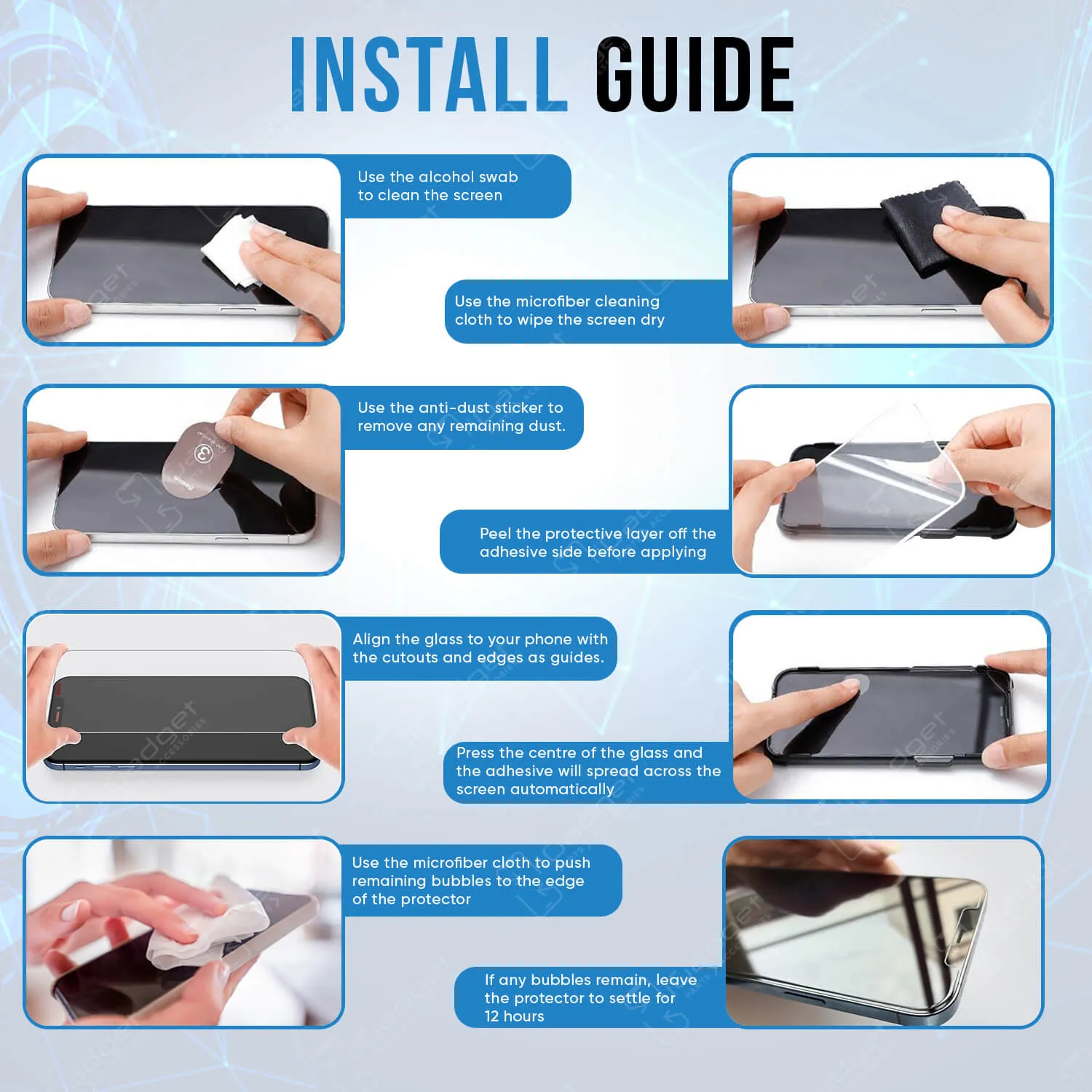 INSTALL GUIDE

Use the alcohol swab to clean the screen

Use the microfiber cleaning cloth to wipe the screen dry

Use the anti-dust sticker to remove any remaining dust.

Peel the protective layer off the adhesive side before applying

Align the glass to your phone with the cutouts and edges as guides.

Press the centre of the glass and the adhesive will spread across the screen automatically

Use the microfiber cloth to push remaining bubbles to the edge of the protector

If any bubbles remain, leave the protector to settle for 12 hours