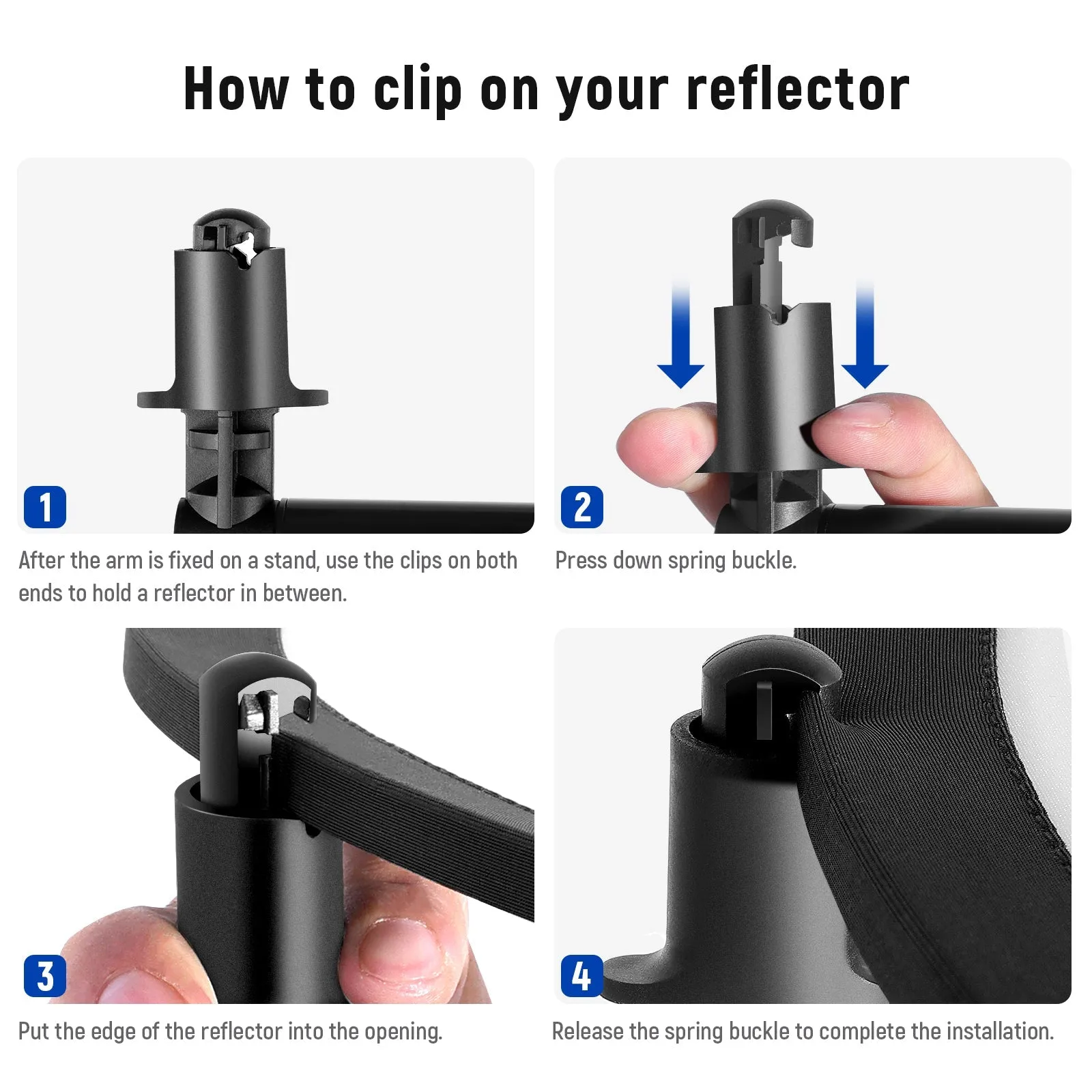 How to clip on your reflector

1

After the arm is fixed on a stand, use the clips on both ends to hold a reflector in between.

2

Press down spring buckle.

3

Put the edge of the reflector into the opening.

4

Release the spring buckle to complete the installation.